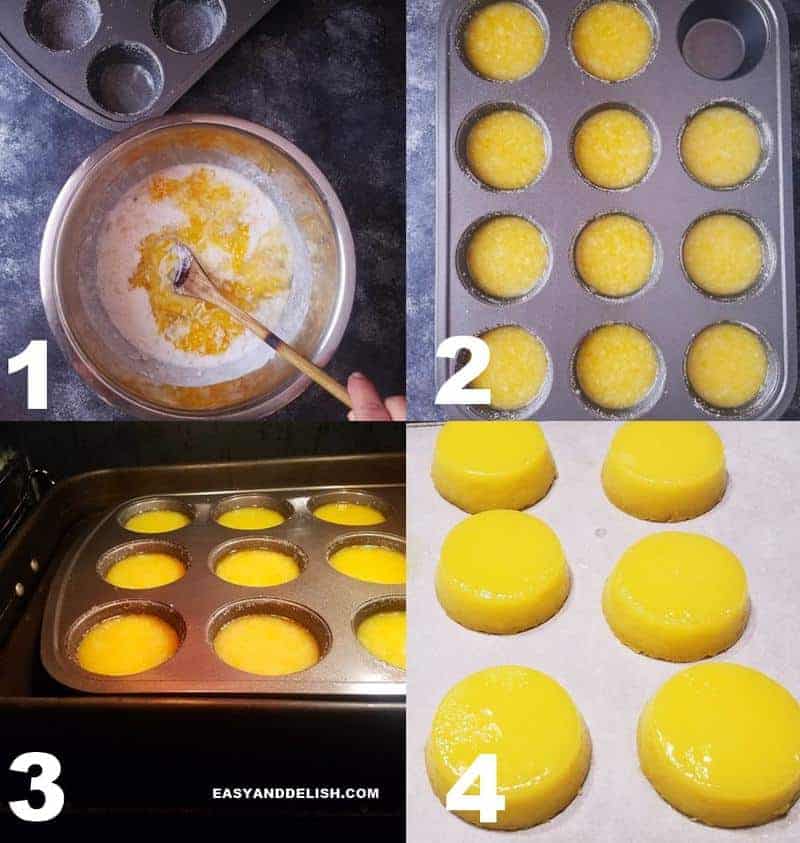 1

2

3

EASYANDDELISH.COM

4