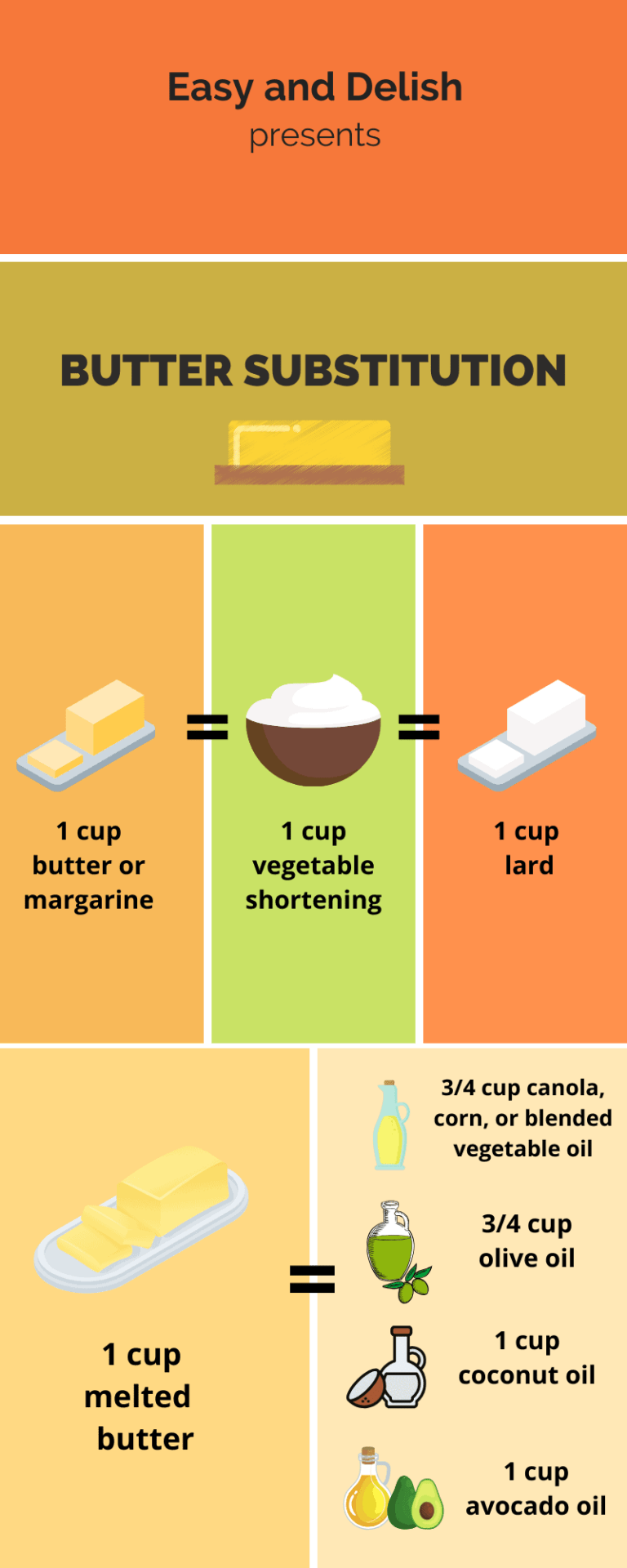 Easy and Delish
presents

BUTTER SUBSTITUTION

1 cup butter or margarine

=

1 cup vegetable shortening

=

1 cup lard

1 cup melted butter

=

3/4 cup canola, corn, or blended vegetable oil

3/4 cup olive oil

1 cup coconut oil

1 cup avocado oil