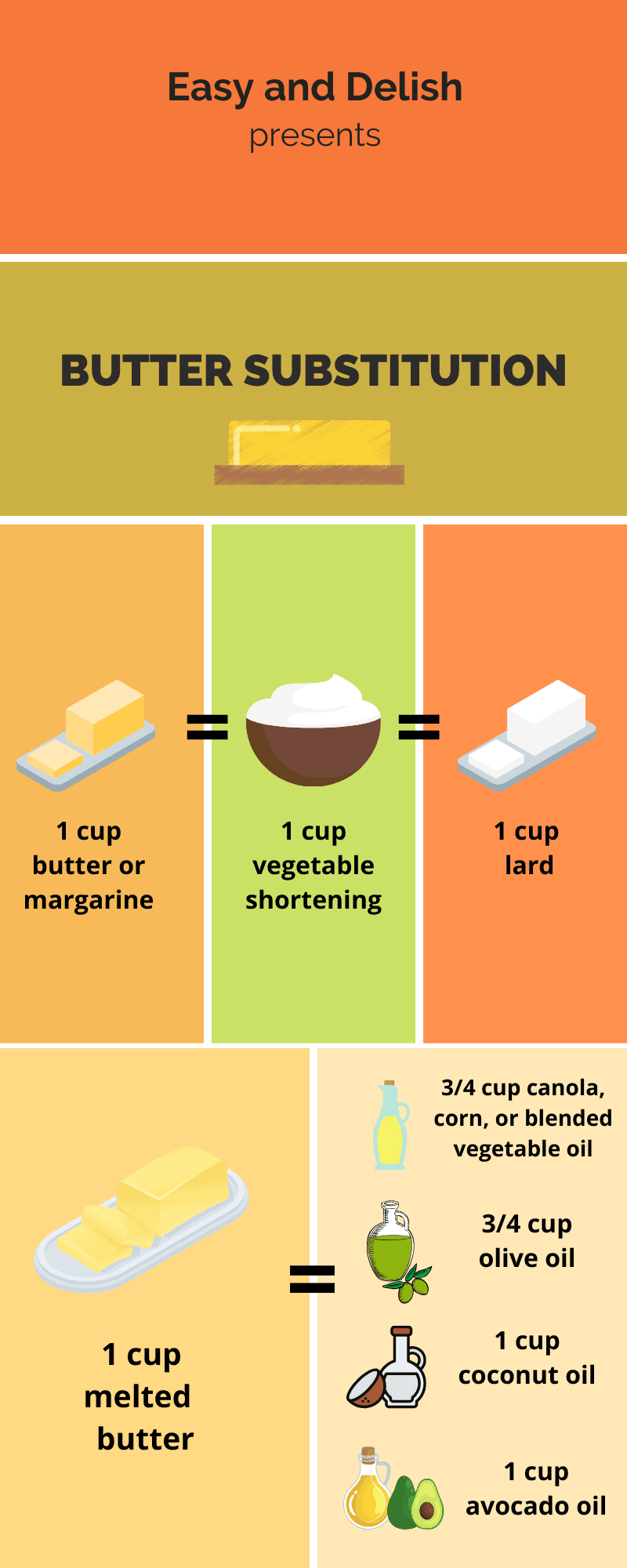 Easy and Delish
presents

BUTTER SUBSTITUTION

1 cup butter or margarine

=

1 cup vegetable shortening

=

1 cup lard

1 cup melted butter

=

3/4 cup canola, corn, or blended vegetable oil

3/4 cup olive oil

1 cup coconut oil

1 cup avocado oil