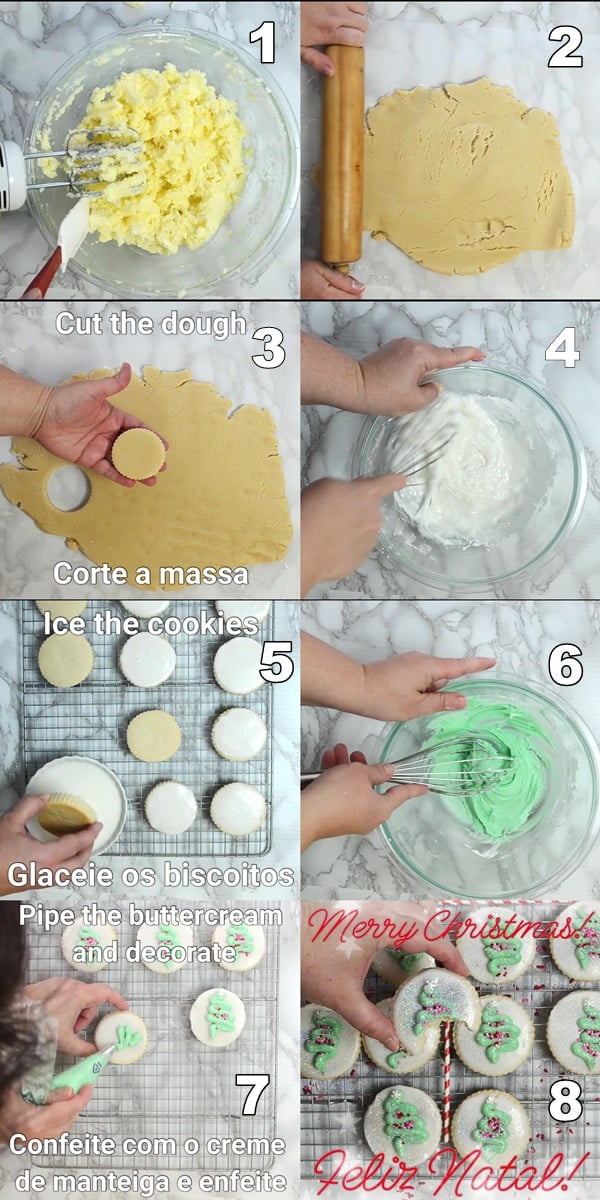 1

2

Cut the dough

3

Corte a massa

4

Ice the cookies

5

Glaceie os biscoitos

6

Pipe the buttercream and decorate

7

Confeite com o creme de manteiga e enfeite

Merry Christmas!

8

Feliz Natal!