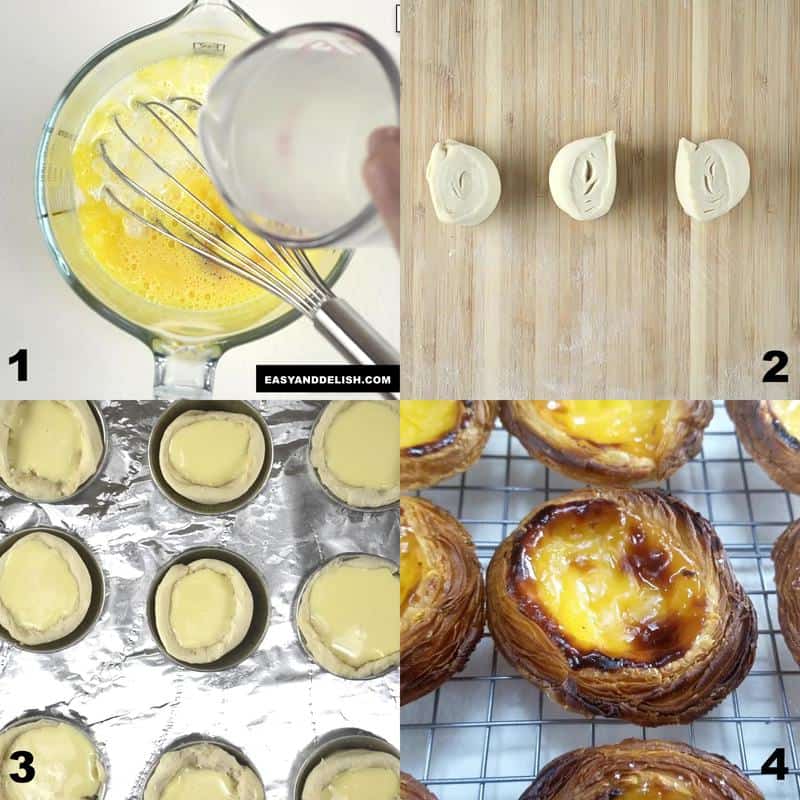 1
EASYANDDELISH.COM
2
3
4