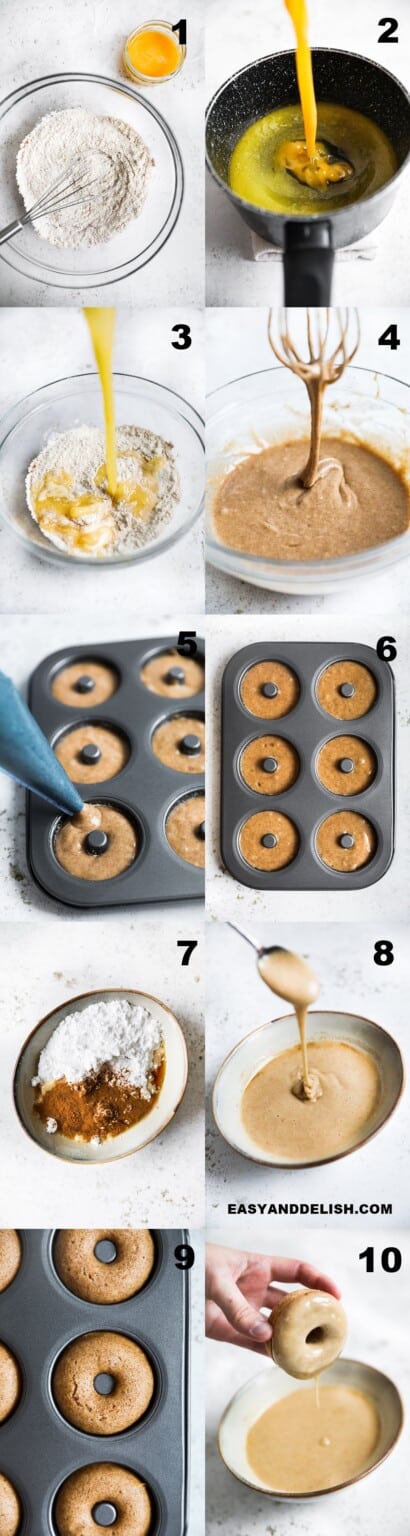 1
2
3
4
5
6
7
8
EASYANDDELISH.COM
9
10