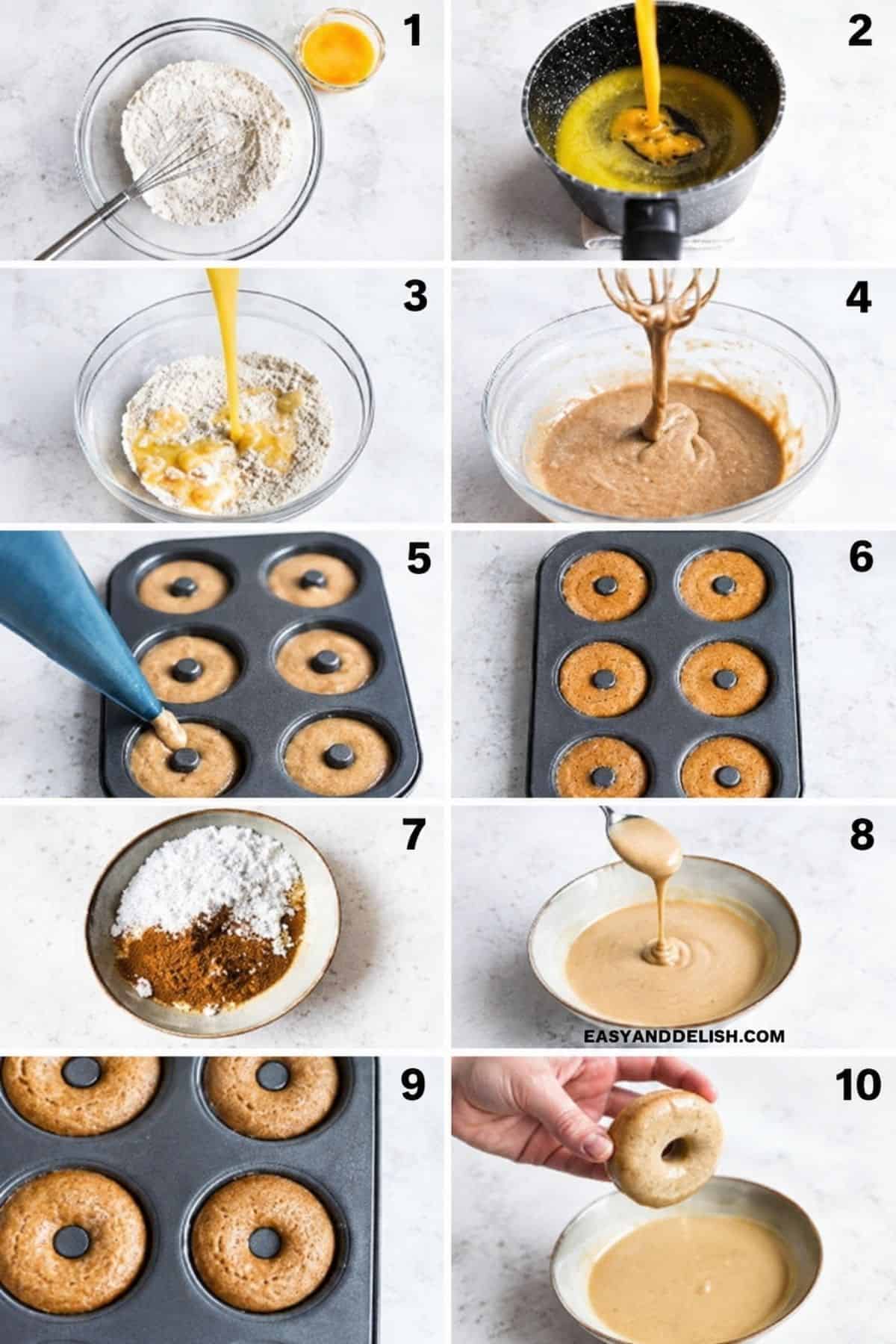 1

2

3

4

5

6

7

8

EASYANDDELISH.COM

9

10