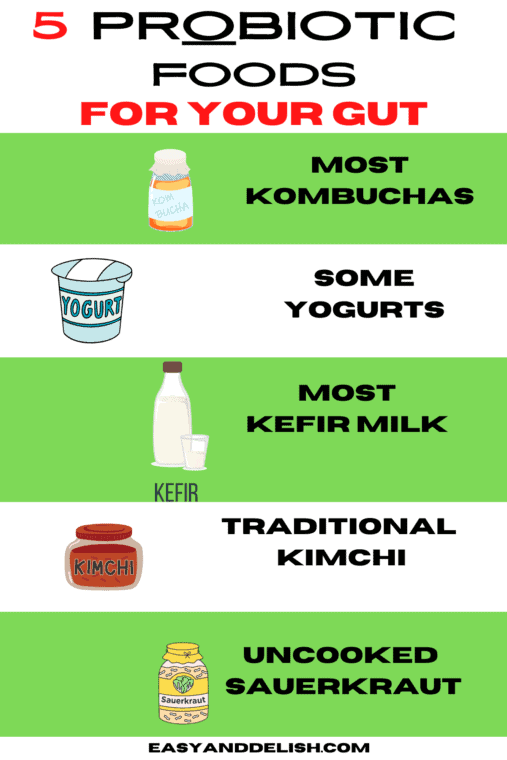 5 PROBIOTIC FOODS
FOR YOUR GUT

KOM BUCHA

MOST KOMBUCHAS

YOGURT

SOME YOGURTS

KEFIR

MOST KEFIR MILK

KIMCHI

TRADITIONAL KIMCHI

Sauerkraut

UNCOOKED SAUERKRAUT

EASYANDDELISH.COM